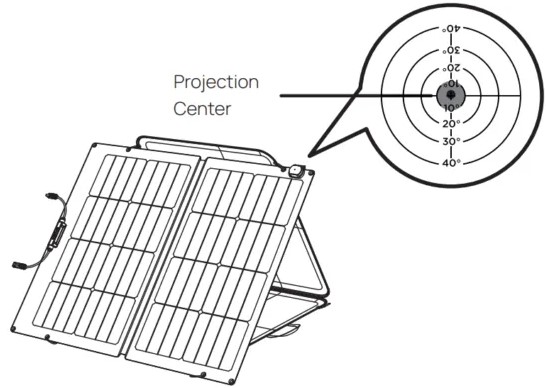 Projection Center

40°
30°
20°
10°
10°
20°
30°
40°